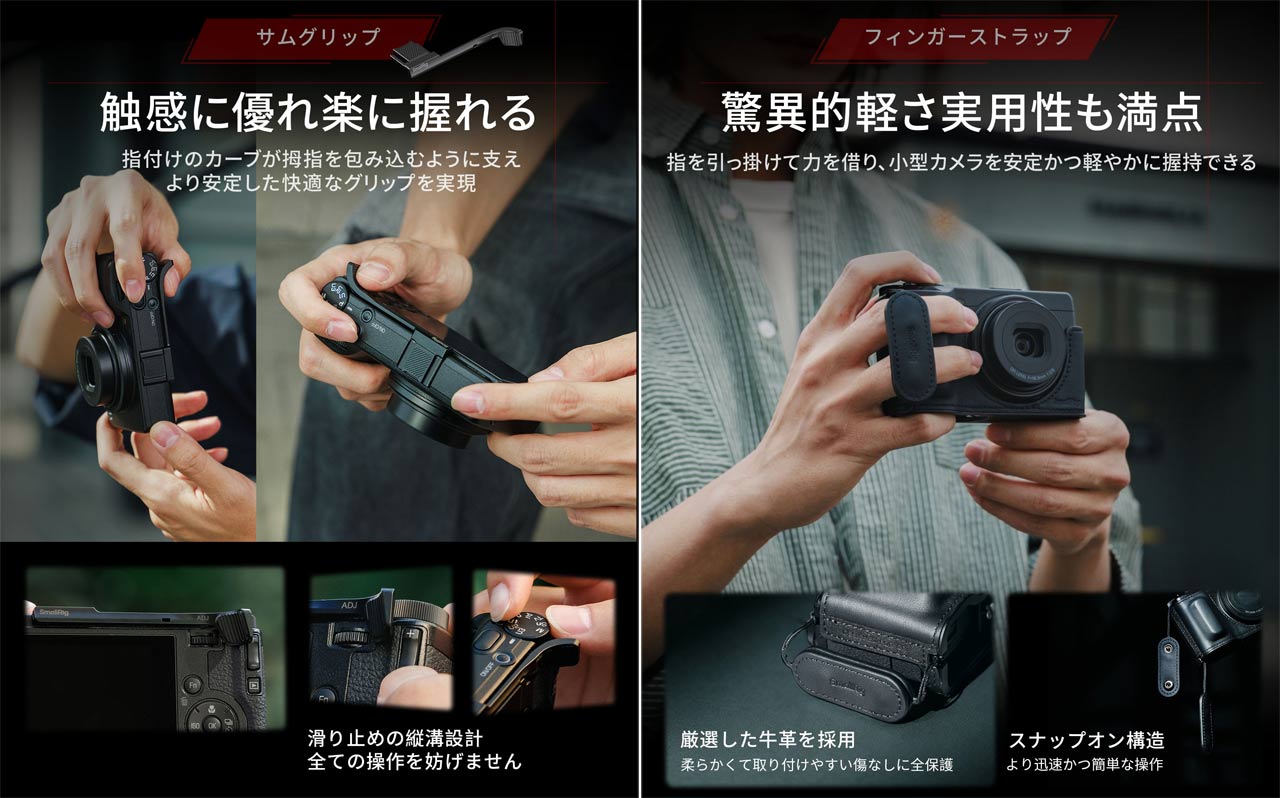 サムグリップ

触感に優れ楽に握れる

指付けのカーブが拇指を包み込むように支え
より安定した快適なグリップを実現

SmallRig

ADJ

滑り止めの縦溝設計
全ての操作を妨げません

フィンガーストラップ

驚異的軽さ実用性も満点

指を引っ掛けて力を借り、小型カメラを安定かつ軽やかに握持できる

厳選した牛革を採用
柔らかくて取り付けやすい傷なしに全保護

スナップオン構造
より迅速かつ簡単な操作